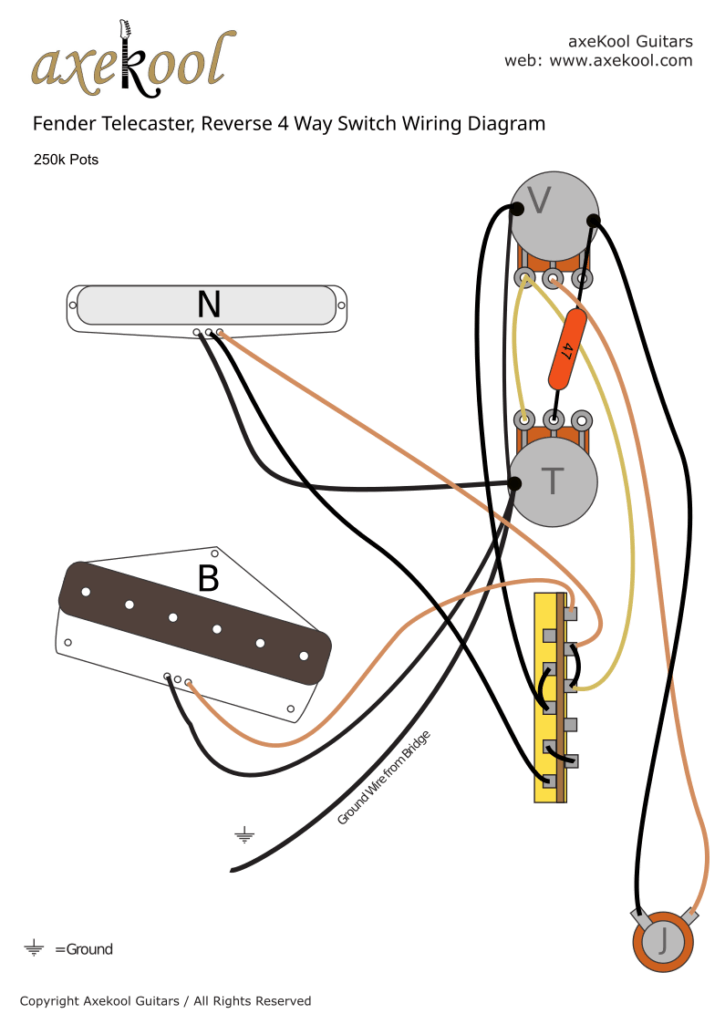 axekool

axeKool Guitars
web: www.axekool.com

Fender Telecaster, Reverse 4 Way Switch Wiring Diagram

250k Pots

V

N

47

T

B

Ground Wire from Bridge

J

=Ground

Copyright Axekool Guitars / All Rights Reserved