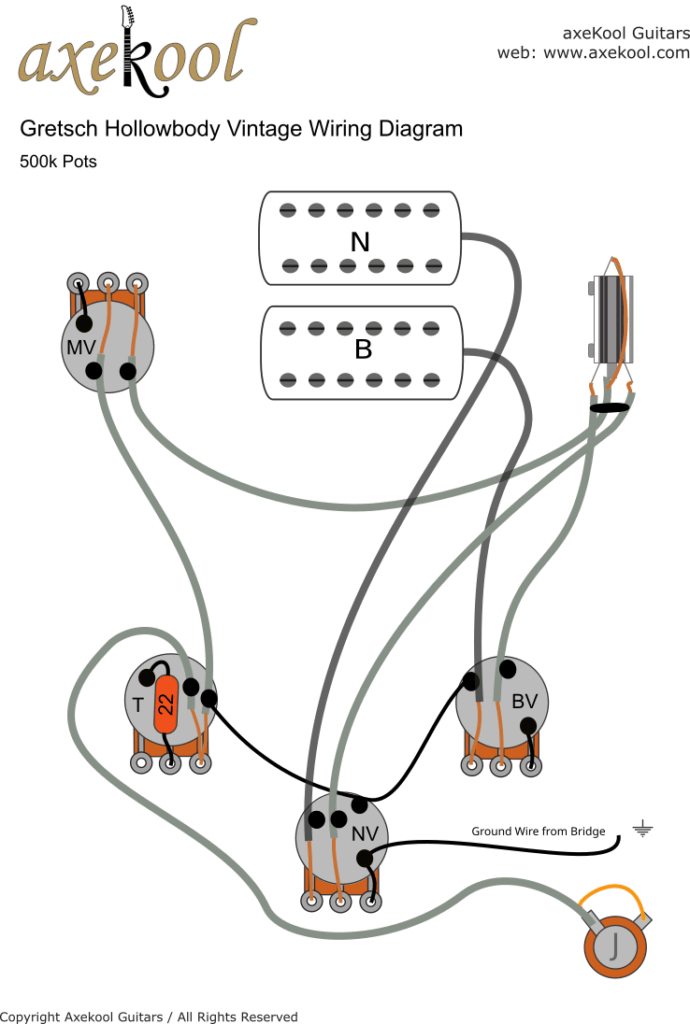 axeKool

axeKool Guitars
web: www.axekool.com

Gretsch Hollowbody Vintage Wiring Diagram

500k Pots

N

B

MV

T

22

BV

NV

Ground Wire from Bridge

J

Copyright Axekool Guitars / All Rights Reserved