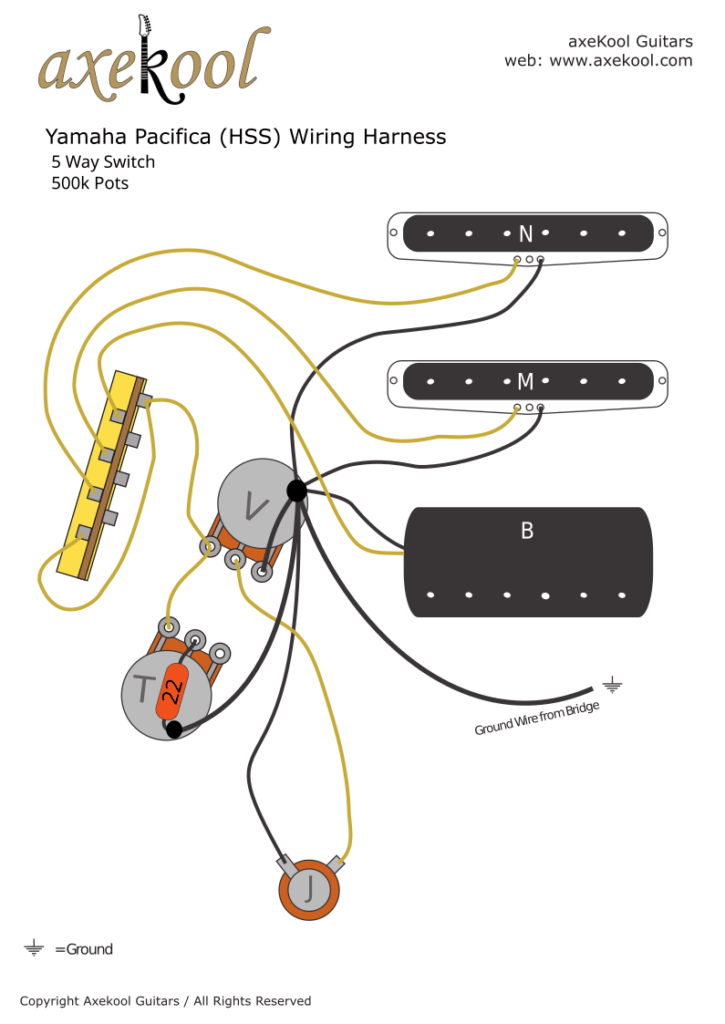 axekool

axeKool Guitars
web: www.axekool.com

Yamaha Pacifica (HSS) Wiring Harness
5 Way Switch
500k Pots

N

M

B

V

T

22

J

Ground Wire from Bridge

=Ground

Copyright Axekool Guitars / All Rights Reserved