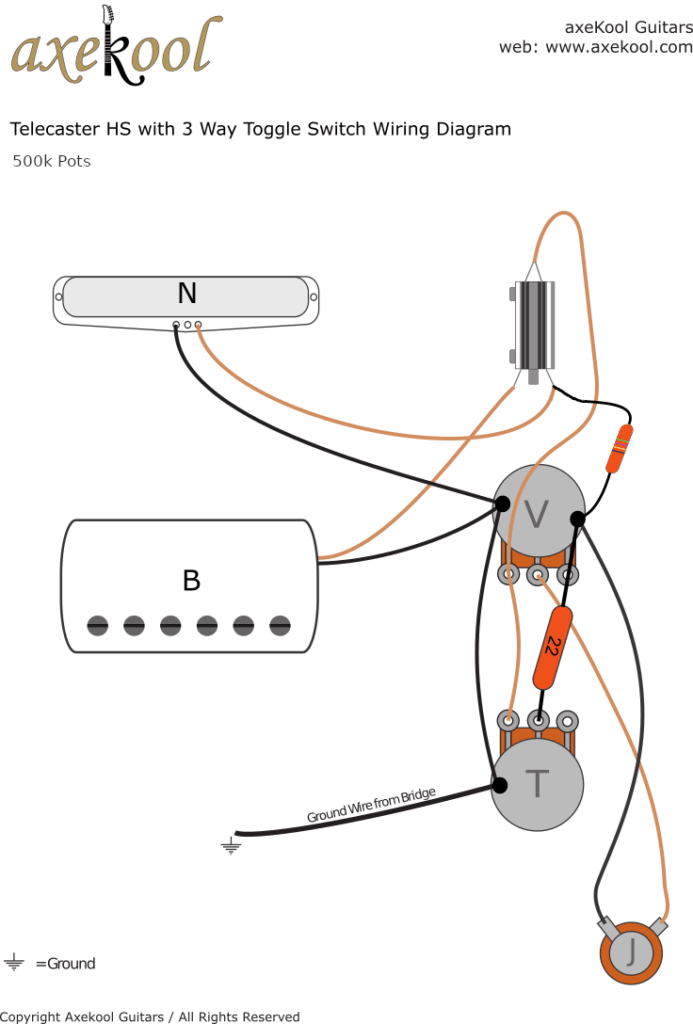 axekool

axeKool Guitars
web: www.axekool.com

Telecaster HS with 3 Way Toggle Switch Wiring Diagram

500k Pots

N

B

V

22

T

Ground Wire from Bridge

J

=Ground

Copyright Axekool Guitars / All Rights Reserved