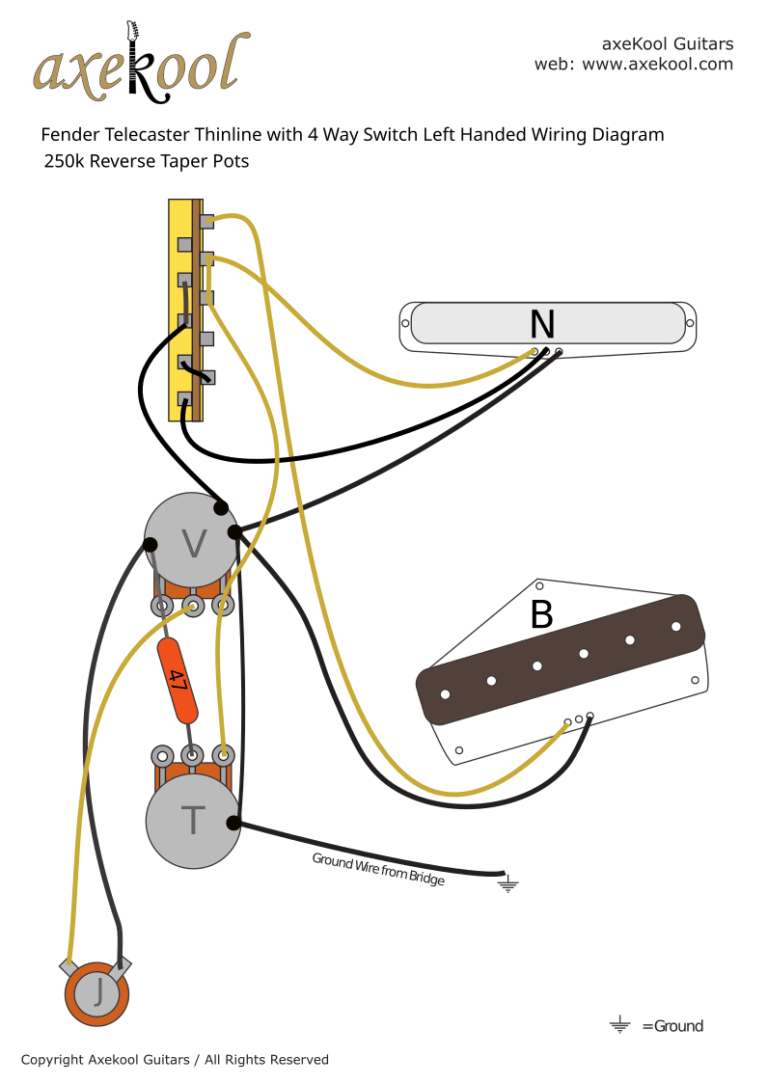 axekool

axeKool Guitars
web: www.axekool.com

Fender Telecaster Thinline with 4 Way Switch Left Handed Wiring Diagram
250k Reverse Taper Pots

N

V

B

47

T

Ground Wire from Bridge

J

=Ground

Copyright Axekool Guitars / All Rights Reserved