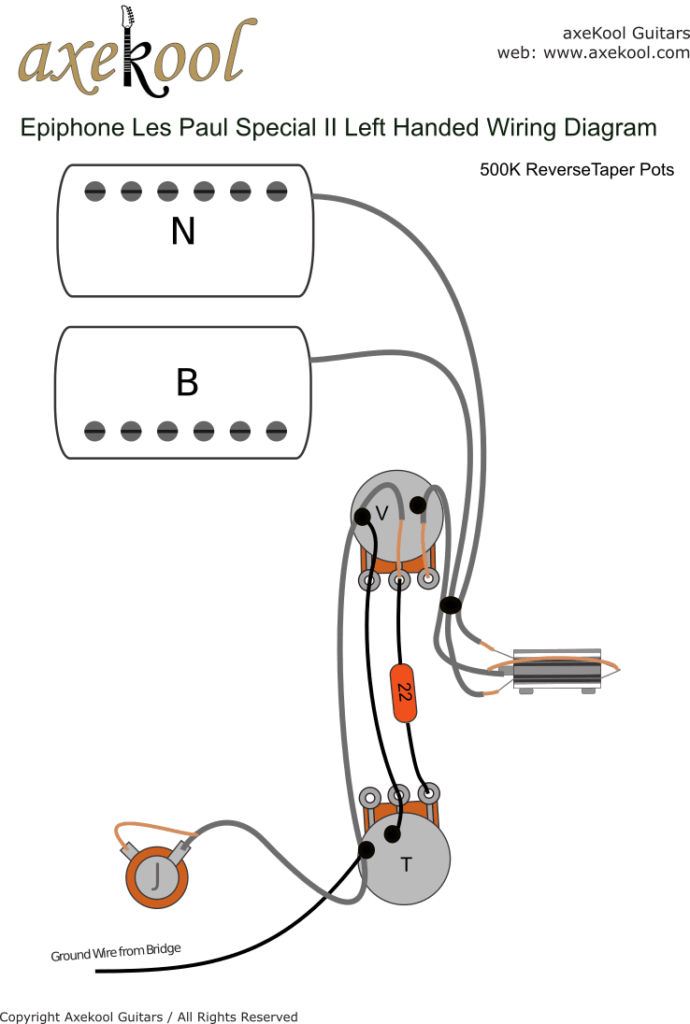 axeKool

axeKool Guitars
web: www.axekool.com

Epiphone Les Paul Special II Left Handed Wiring Diagram

500K ReverseTaper Pots

N

B

V

22

T

J

Ground Wire from Bridge

Copyright Axekool Guitars / All Rights Reserved