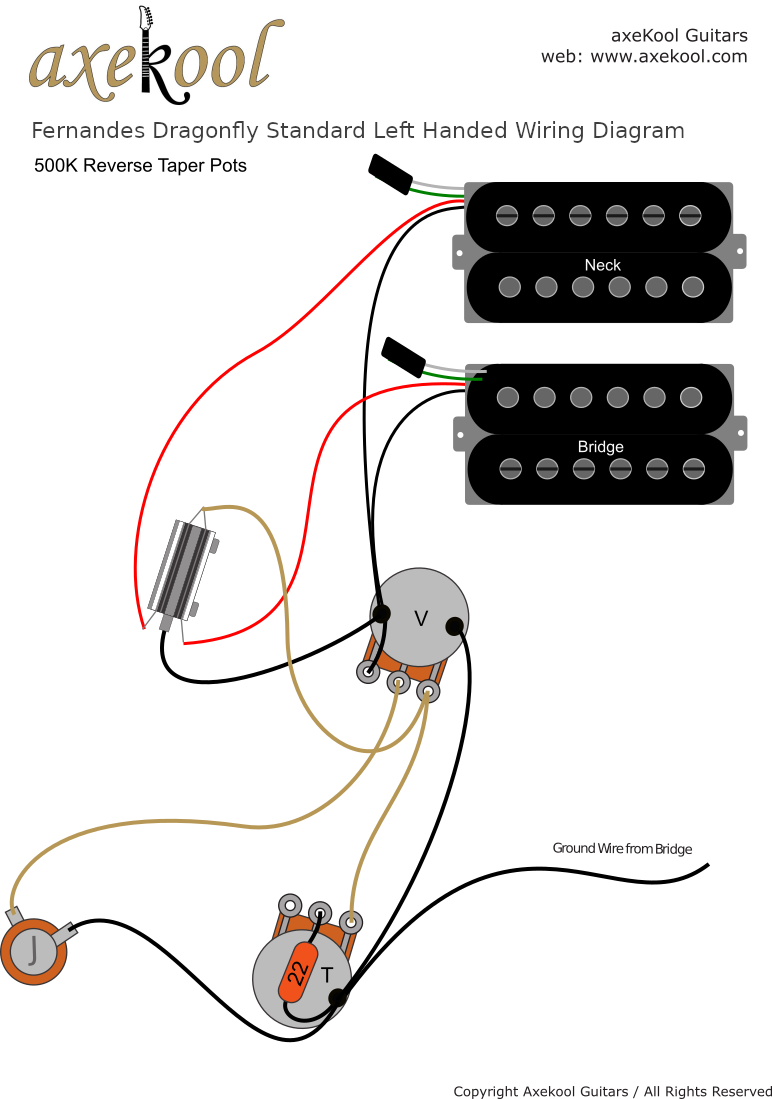 axekool

axeKool Guitars
web: www.axekool.com

Fernandes Dragonfly Standard Left Handed Wiring Diagram

500K Reverse Taper Pots

Neck

Bridge

V

Ground Wire from Bridge

J

22

T

Copyright Axekool Guitars / All Rights Reserved