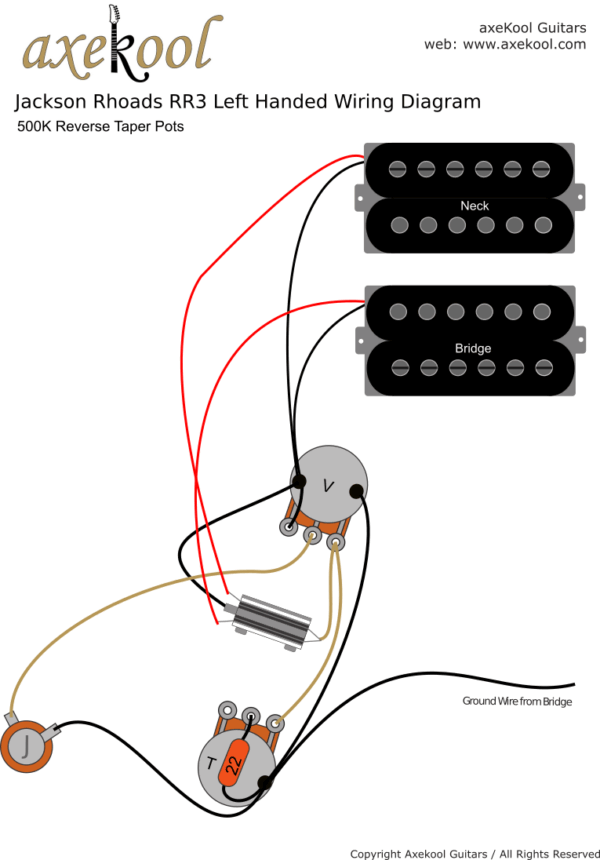 axekool

axeKool Guitars
web: www.axekool.com

Jackson Rhoads RR3 Left Handed Wiring Diagram

500K Reverse Taper Pots

Neck

Bridge

V

Ground Wire from Bridge

J

T

22

Copyright Axekool Guitars / All Rights Reserved