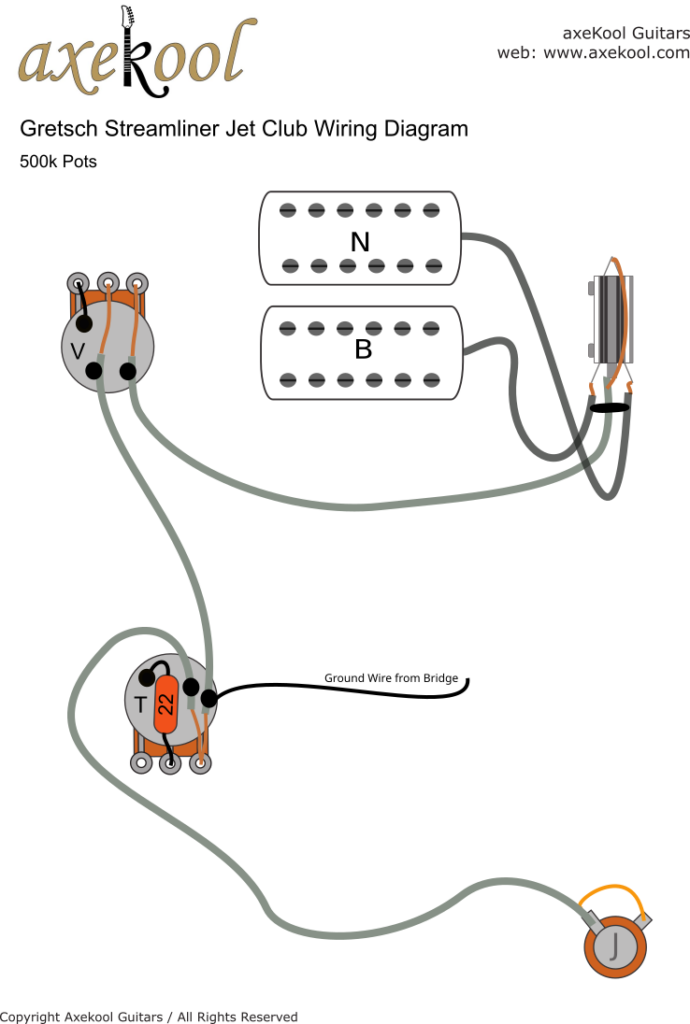 axeKool

axeKool Guitars
web: www.axekool.com

Gretsch Streamliner Jet Club Wiring Diagram

500k Pots

N

B

V

T

22

Ground Wire from Bridge

J

Copyright Axekool Guitars / All Rights Reserved